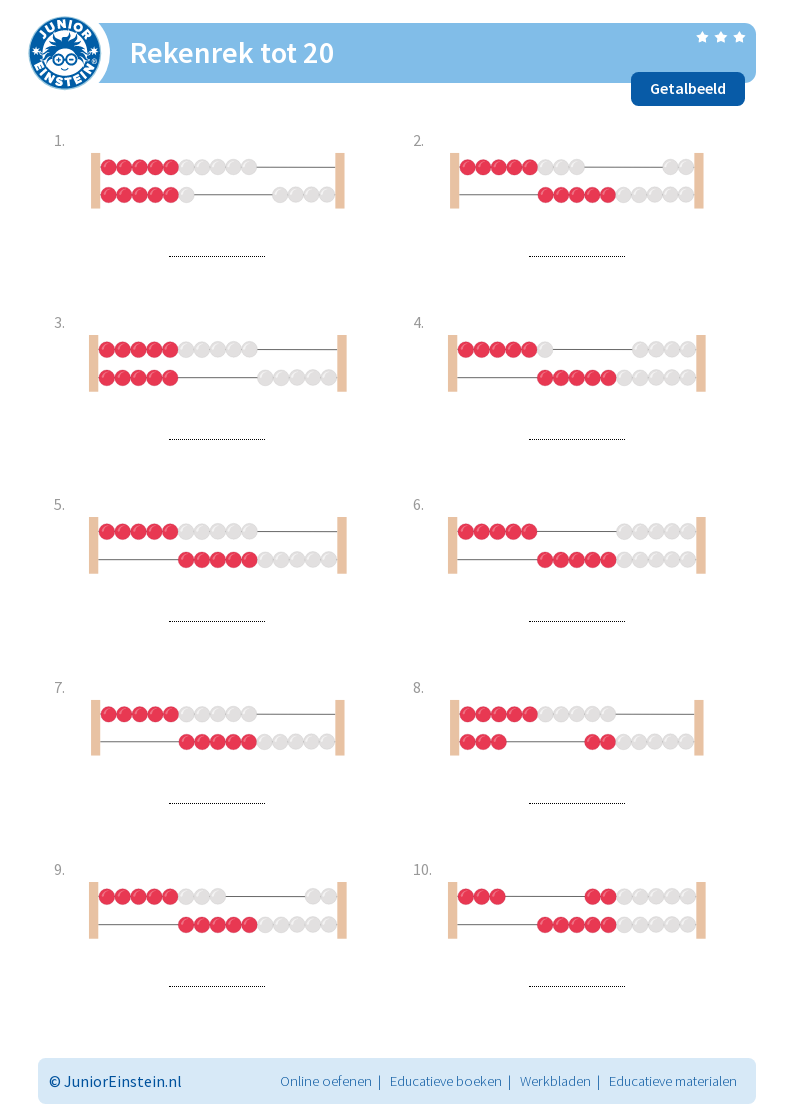 JUNIOR EINSTEIN

Rekenrek tot 20

Getalbeeld

1.

2.

3.

4.

5.

6.

7.

8.

9.

10.

© JuniorEinstein.nl

Online oefenen | Educatieve boeken | Werkbladen | Educatieve materialen