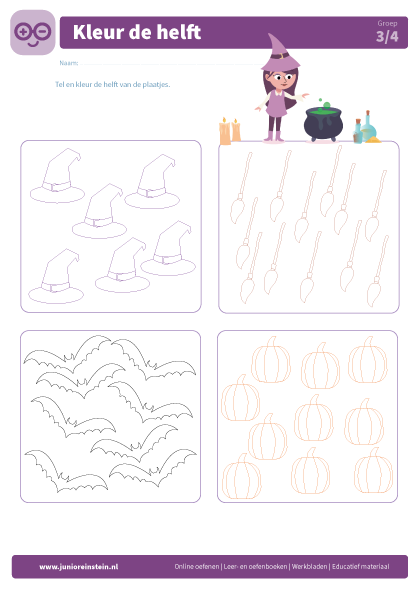 Kleur de helft

Groep
3/4

Naam:

Tel en kleur de helft van de plaatjes.

www.junioreinstein.nl

Online oefenen | Leer- en oefenboeken | Werkbladen | Educatief materiaal